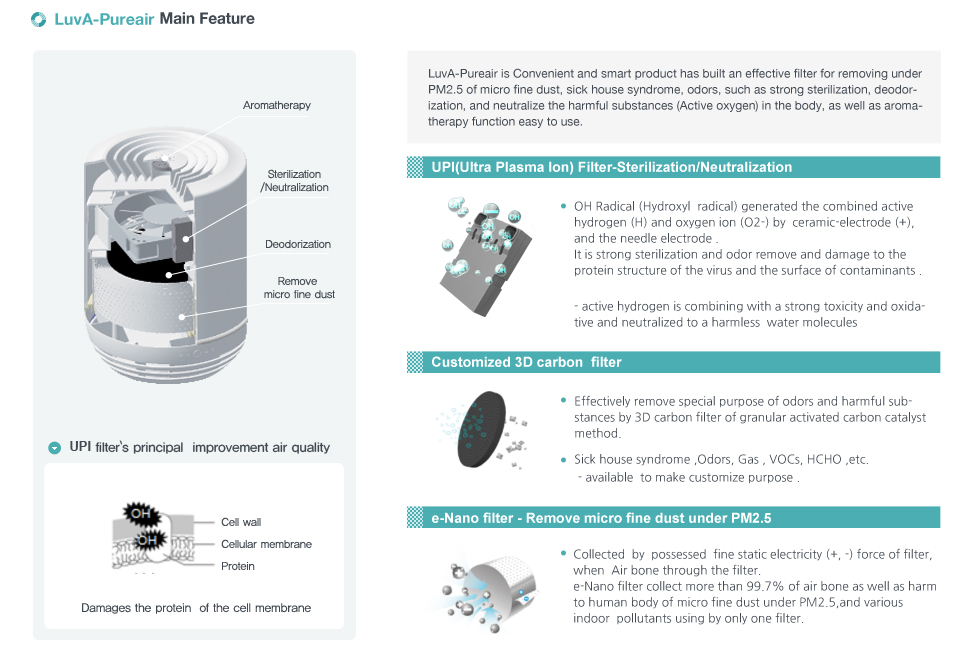 LuvA-Pureair Main Feature

Aromatherapy

Sterilization /Neutralization

Deodorization

Remove micro fine dust

UPI filter's principal improvement air quality

OH

OH

Cell wall

Cellular membrane

Protein

Damages the protein of the cell membrane

LuvA-Pureair is Convenient and smart product has built an effective filter for removing under PM2.5 of micro fine dust, sick house syndrome, odors, such as strong sterilization, deodorization, and neutralize the harmful substances (Active oxygen) in the body, as well as aromatherapy function easy to use.

UPI(Ultra Plasma Ion) Filter-Sterilization/Neutralization

OH

OH

• OH Radical (Hydroxyl radical) generated the combined active hydrogen (H) and oxygen ion (O2-) by ceramic-electrode (+), and the needle electrode .
It is strong sterilization and odor remove and damage to the protein structure of the virus and the surface of contaminants .

- active hydrogen is combining with a strong toxicity and oxidative and neutralized to a harmless water molecules

Customized 3D carbon filter

• Effectively remove special purpose of odors and harmful substances by 3D carbon filter of granular activated carbon catalyst method.

• Sick house syndrome ,Odors, Gas , VOCs, HCHO ,etc.
- available to make customize purpose .

e-Nano filter - Remove micro fine dust under PM2.5

• Collected by possessed fine static electricity (+, -) force of filter, when Air bone through the filter.
e-Nano filter collect more than 99.7% of air bone as well as harm to human body of micro fine dust under PM2.5,and various indoor pollutants using by only one filter.