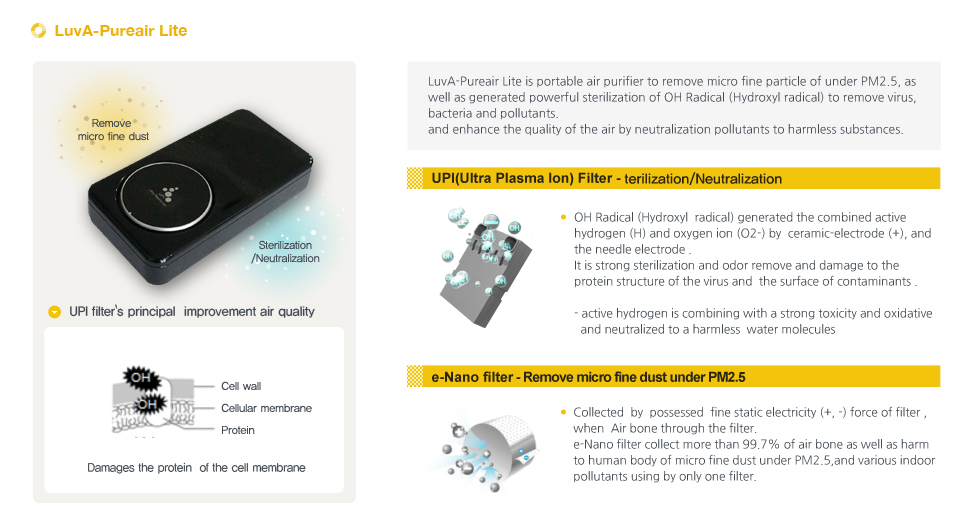 LuvA-Pureair Lite

Remove micro fine dust

Sterilization /Neutralization

UPI filter's principal improvement air quality

OH

OH

Cell wall

Cellular membrane

Protein

Damages the protein of the cell membrane

LuvA-Pureair Lite is portable air purifier to remove micro fine particle of under PM2.5, as well as generated powerful sterilization of OH Radical (Hydroxyl radical) to remove virus, bacteria and pollutants.
and enhance the quality of the air by neutralization pollutants to harmless substances.

UPI(Ultra Plasma Ion) Filter - terilization/Neutralization

OH Radical (Hydroxyl radical) generated the combined active hydrogen (H) and oxygen ion (O2-) by ceramic-electrode (+), and the needle electrode .
It is strong sterilization and odor remove and damage to the protein structure of the virus and the surface of contaminants .

- active hydrogen is combining with a strong toxicity and oxidative and neutralized to a harmless water molecules

e-Nano filter - Remove micro fine dust under PM2.5

Collected by possessed fine static electricity (+, -) force of filter , when Air bone through the filter.
e-Nano filter collect more than 99.7% of air bone as well as harm to human body of micro fine dust under PM2.5,and various indoor pollutants using by only one filter.