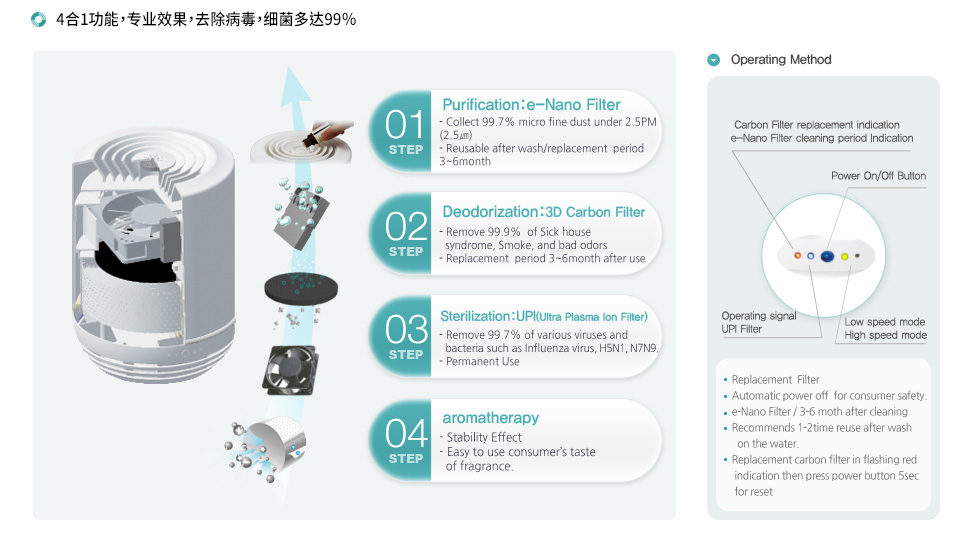 4合1功能，专业效果，去除病毒，细菌多达99%

01 STEP
Purification：e-Nano Filter
- Collect 99.7% micro fine dust under 2.5PM (2.5㎛)
- Reusable after wash/replacement period 3~6month

02 STEP
Deodorization：3D Carbon Filter
- Remove 99.9% of Sick house syndrome, Smoke, and bad odors
- Replacement period 3~6month after use

03 STEP
Sterilization：UPI(Ultra Plasma Ion Filter)
- Remove 99.7% of various viruses and bacteria such as Influenza virus, H5N1, N7N9.
- Permanent Use

04 STEP
aromatherapy
- Stability Effect
- Easy to use consumer's taste of fragrance.

Operating Method

Carbon Filter replacement indication
e-Nano Filter cleaning period Indication

Power On/Off Button

Operating signal
UPI Filter

Low speed mode
High speed mode

• Replacement Filter
• Automatic power off for consumer safety.
• e-Nano Filter / 3-6 moth after cleaning
• Recommends 1-2time reuse after wash on the water.
• Replacement carbon filter in flashing red indication then press power button 5sec for reset